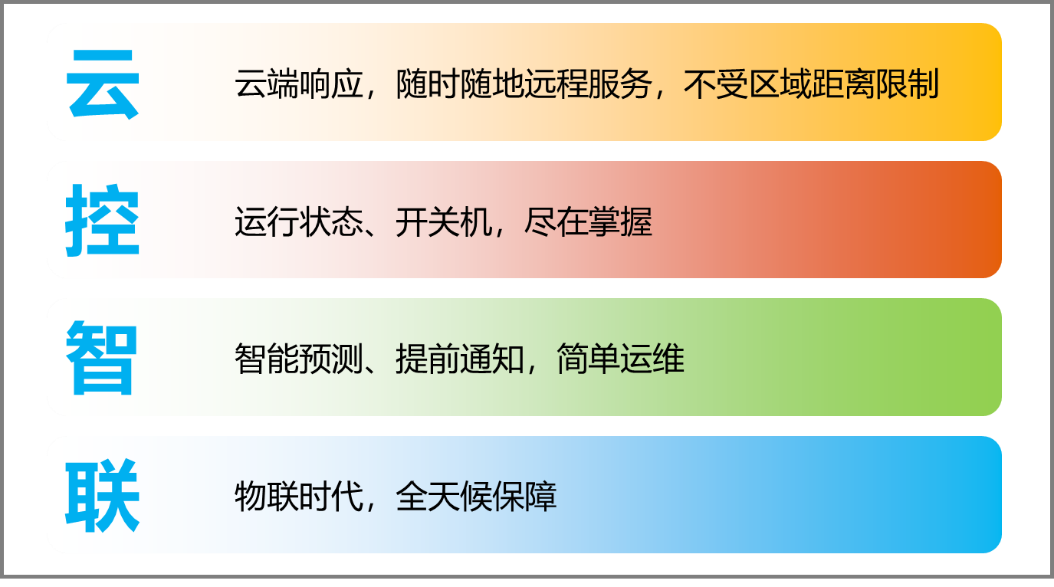 云

云端响应，随时随地远程服务，不受区域距离限制

控

运行状态、开关机，尽在掌握

智

智能预测、提前通知，简单运维

联

物联时代，全天候保障